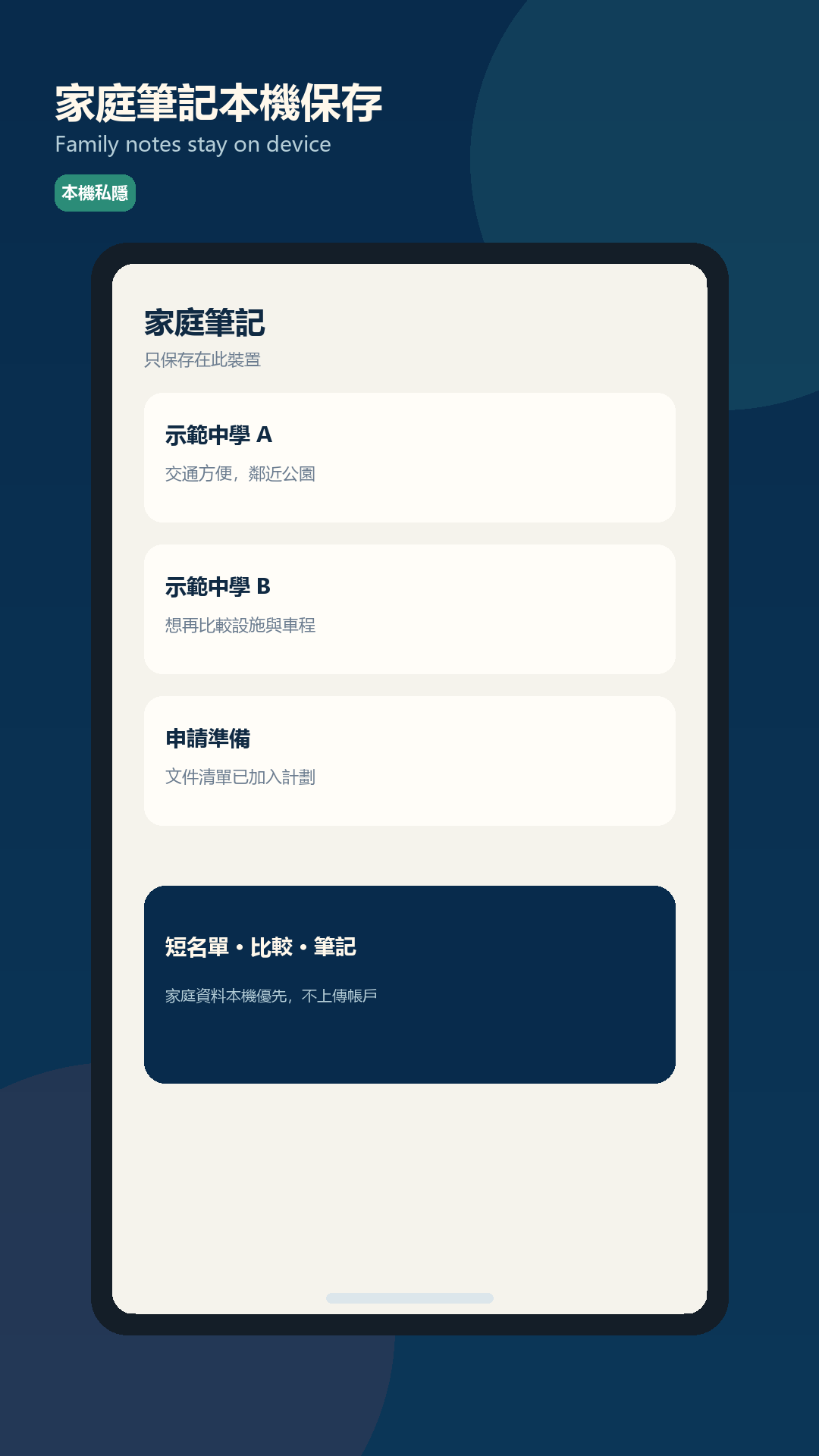 家庭筆記本機保存
Family notes stay on device

本機私隱

家庭筆記
只保存在此裝置

示範中學 A
交通方便，鄰近公園

示範中學 B
想再比較設施與車程

申請準備
文件清單已加入計劃

短名單・比較・筆記
家庭資料本機優先，不上傳帳戶