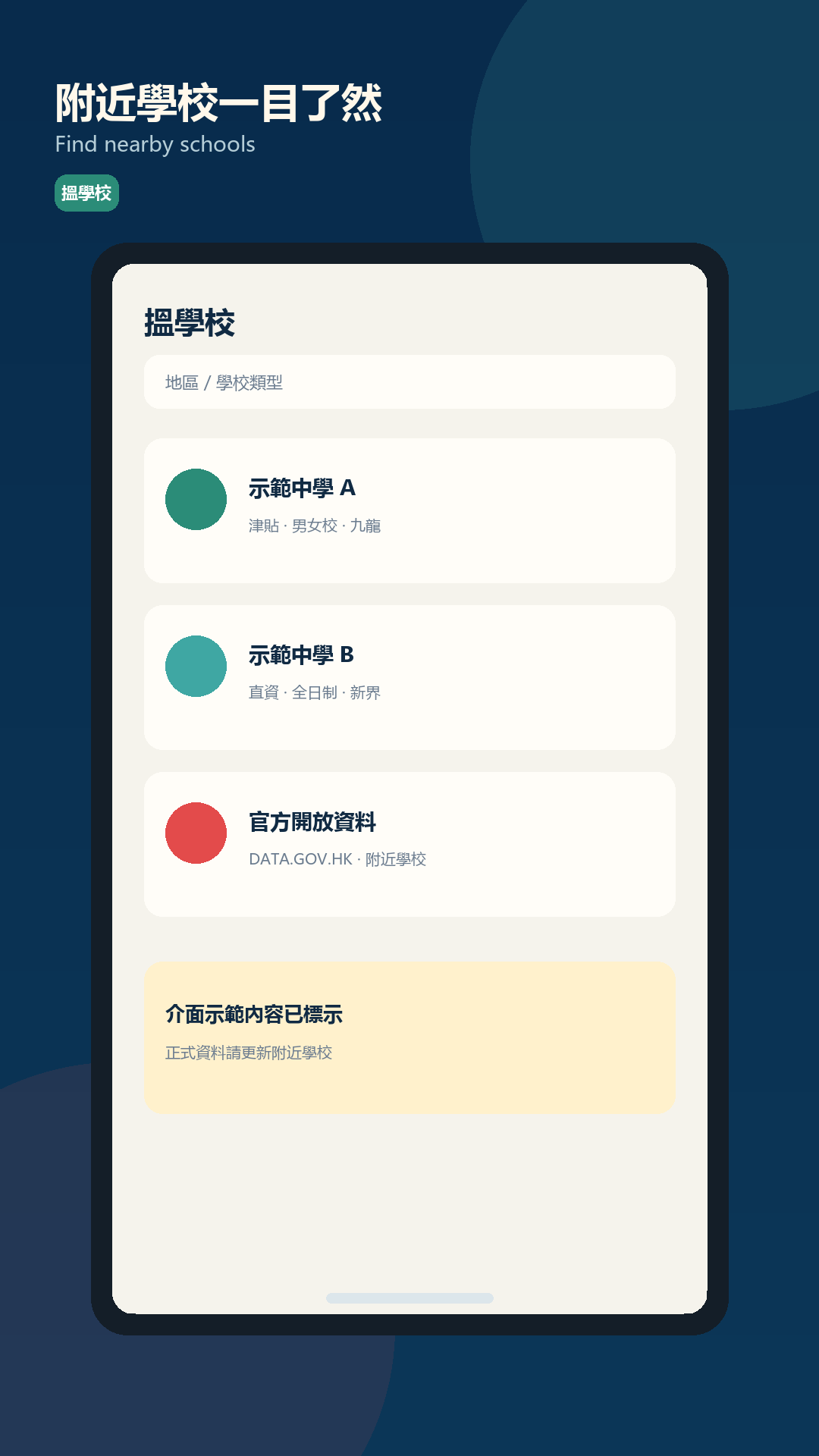 附近學校一目了然
Find nearby schools

搵學校

搵學校

地區 / 學校類型

示範中學 A
津貼 · 男女校 · 九龍

示範中學 B
直資 · 全日制 · 新界

官方開放資料
DATA.GOV.HK · 附近學校

介面示範內容已標示
正式資料請更新附近學校