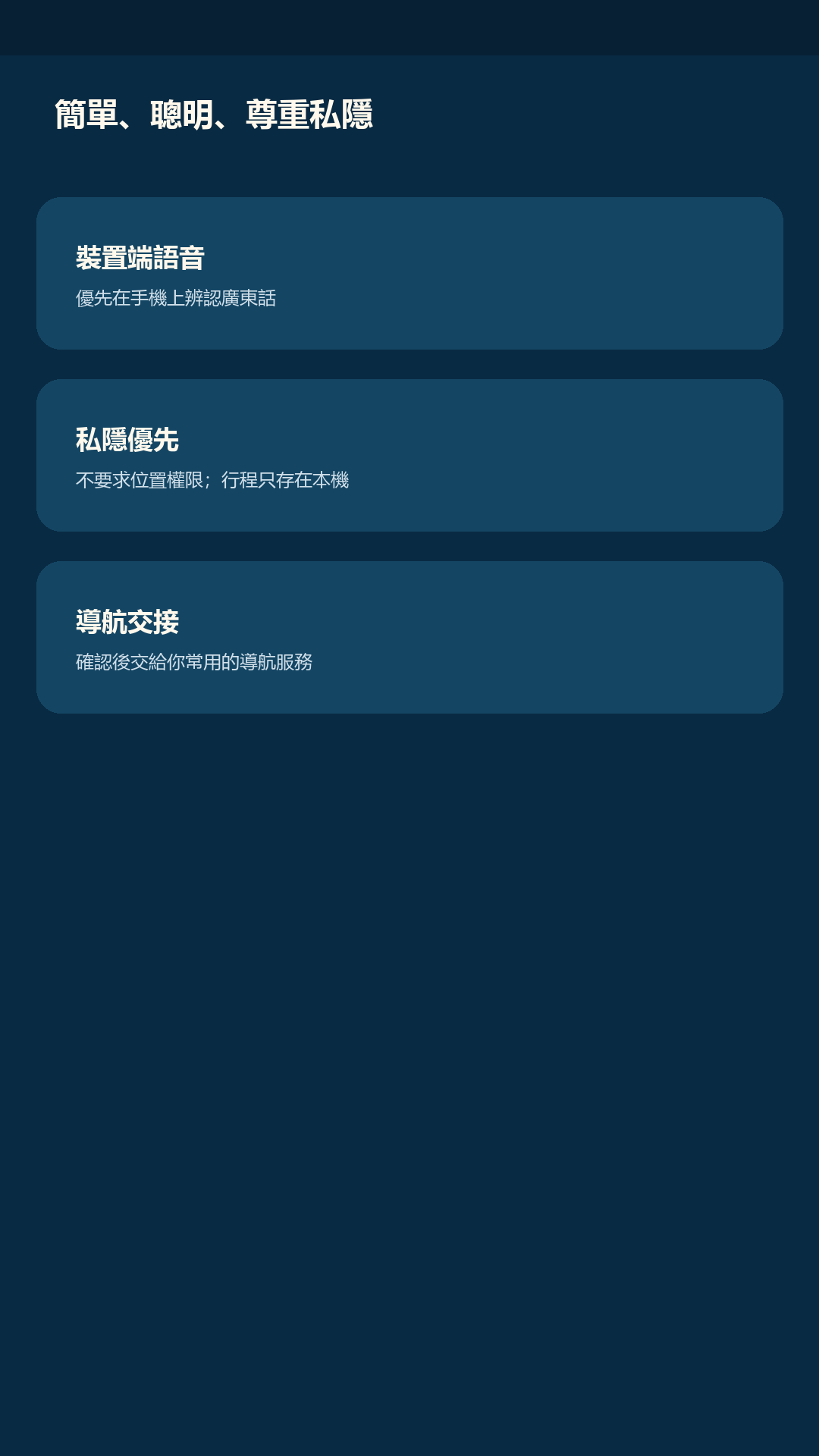 簡單、聰明、尊重私隱

裝置端語音

優先在手機上辨認廣東話

私隱優先

不要求位置權限；行程只存在本機

導航交接

確認後交給你常用的導航服務